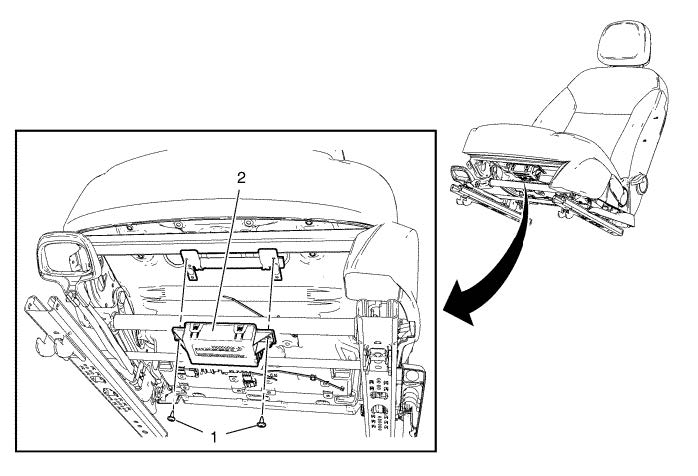 2

1